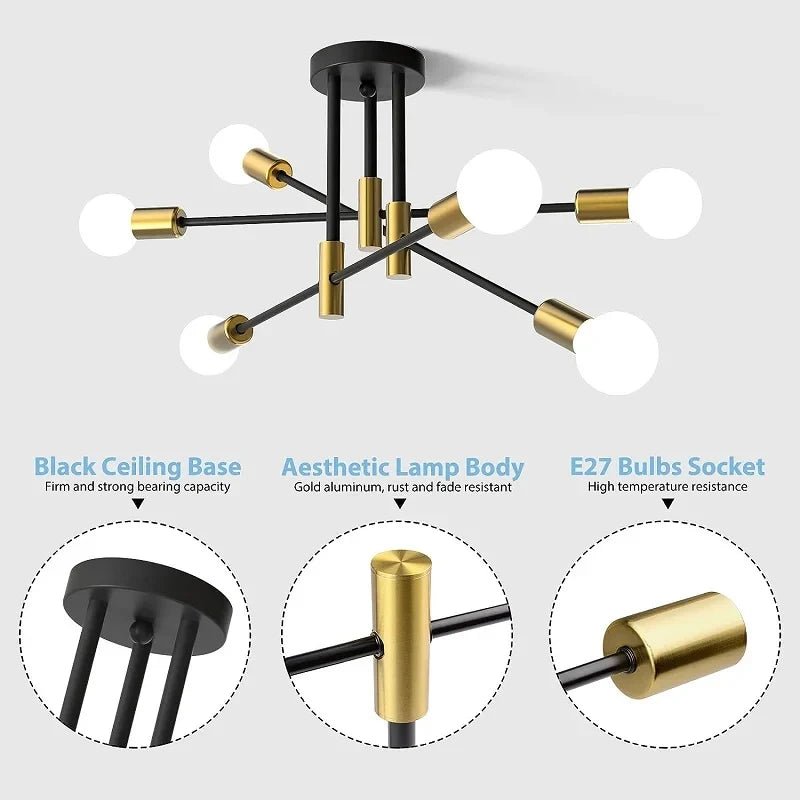 Black Ceiling Base
Firm and strong bearing capacity

Aesthetic Lamp Body
Gold aluminum, rust and fade resistant

E27 Bulbs Socket
High temperature resistance